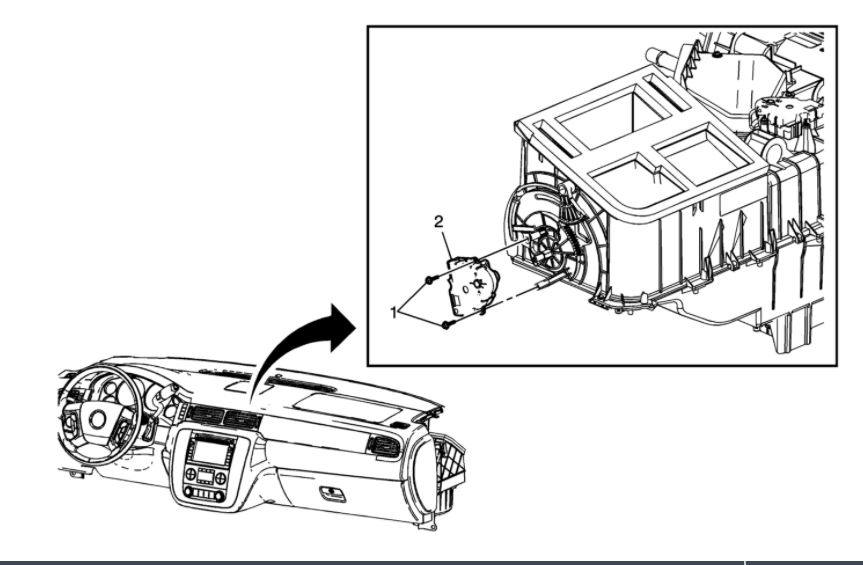 2

1