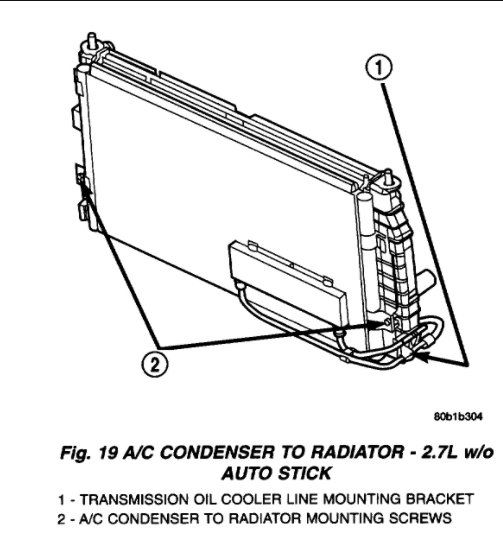 1

2

80b1b304

Fig. 19 A/C CONDENSER TO RADIATOR - 2.7L w/o AUTO STICK

1 - TRANSMISSION OIL COOLER LINE MOUNTING BRACKET
2 - A/C CONDENSER TO RADIATOR MOUNTING SCREWS