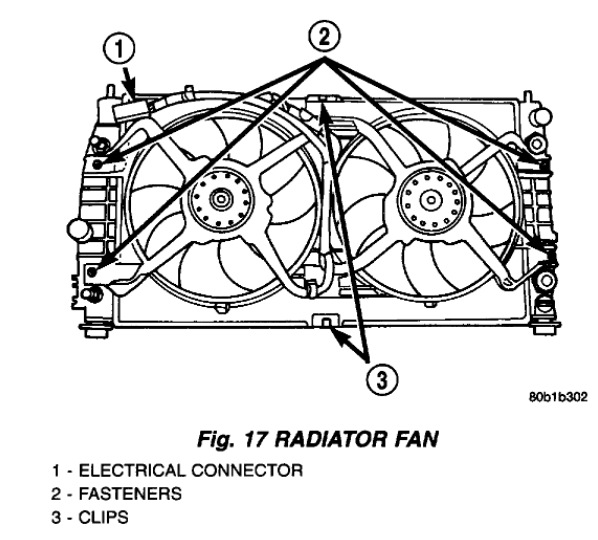 1

2

3

80b1b302

Fig. 17 RADIATOR FAN

1 - ELECTRICAL CONNECTOR
2 - FASTENERS
3 - CLIPS