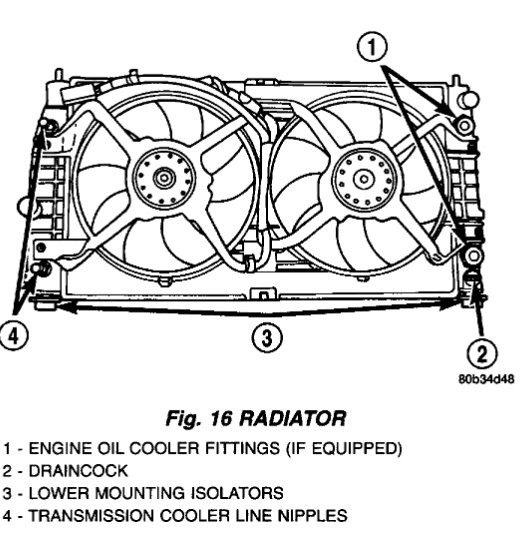 1

4

3

2

80b34d48

Fig. 16 RADIATOR

1 - ENGINE OIL COOLER FITTINGS (IF EQUIPPED)
2 - DRAINCOCK
3 - LOWER MOUNTING ISOLATORS
4 - TRANSMISSION COOLER LINE NIPPLES