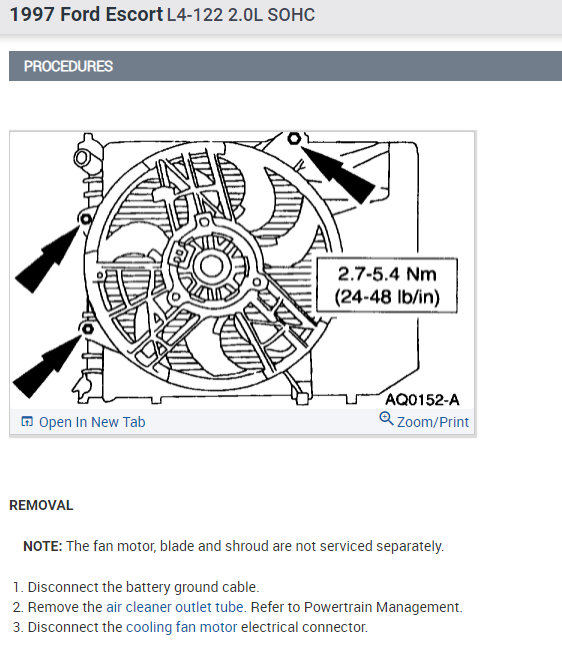 1997 Ford Escort L4-122 2.0L SOHC

PROCEDURES

2.7-5.4 Nm
(24-48 lb/in)

AQ0152-A

Open In New Tab

Zoom/Print

REMOVAL

NOTE: The fan motor, blade and shroud are not serviced separately.

1. Disconnect the battery ground cable.
2. Remove the air cleaner outlet tube. Refer to Powertrain Management.
3. Disconnect the cooling fan motor electrical connector.