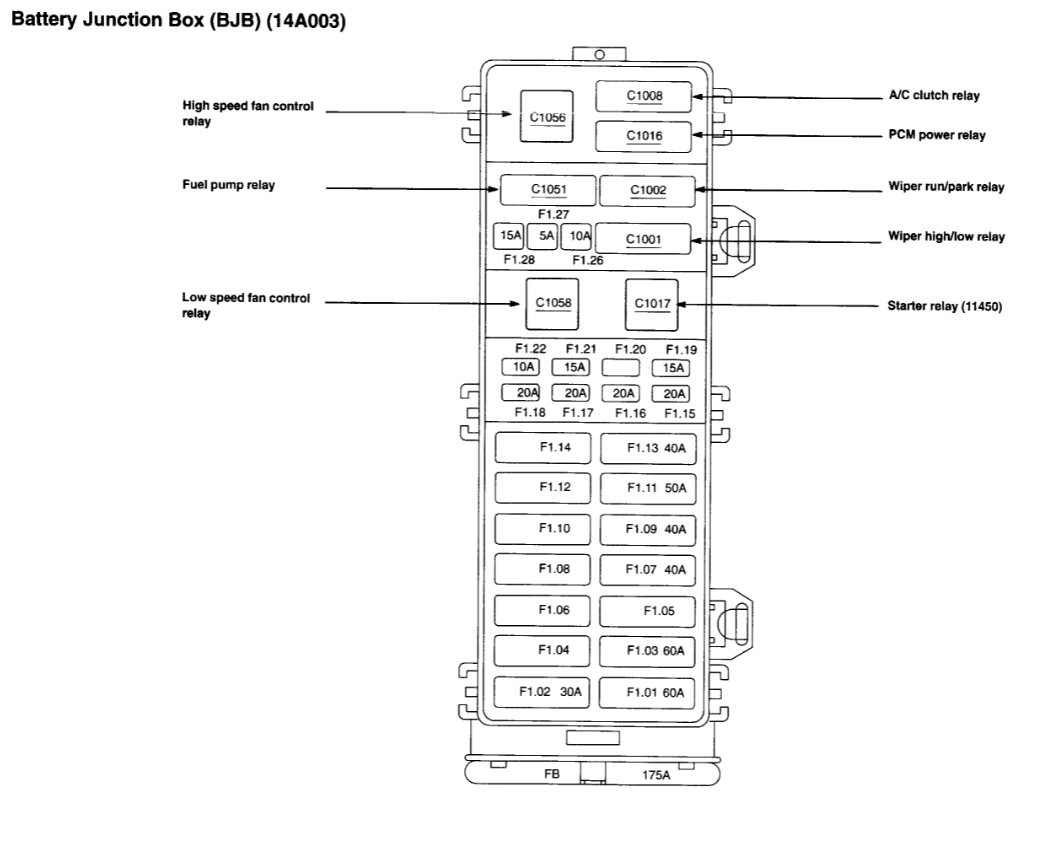 Battery Junction Box (BJB) (14A003)

High speed fan control relay

C1056

C1008

A/C clutch relay

C1016

PCM power relay

Fuel pump relay

C1051

C1002

Wiper run/park relay

F1.27

15A 5A 10A

C1001

Wiper high/low relay

F1.28 F1.26

Low speed fan control relay

C1058

C1017

Starter relay (11450)

F1.22 F1.21 F1.20 F1.19

10A 15A 15A

20A 20A 20A 20A

F1.18 F1.17 F1.16 F1.15

F1.14

F1.13 40A

F1.12

F1.11 50A

F1.10

F1.09 40A

F1.08

F1.07 40A

F1.06

F1.05

F1.04

F1.03 60A

F1.02 30A

F1.01 60A

FB

175A