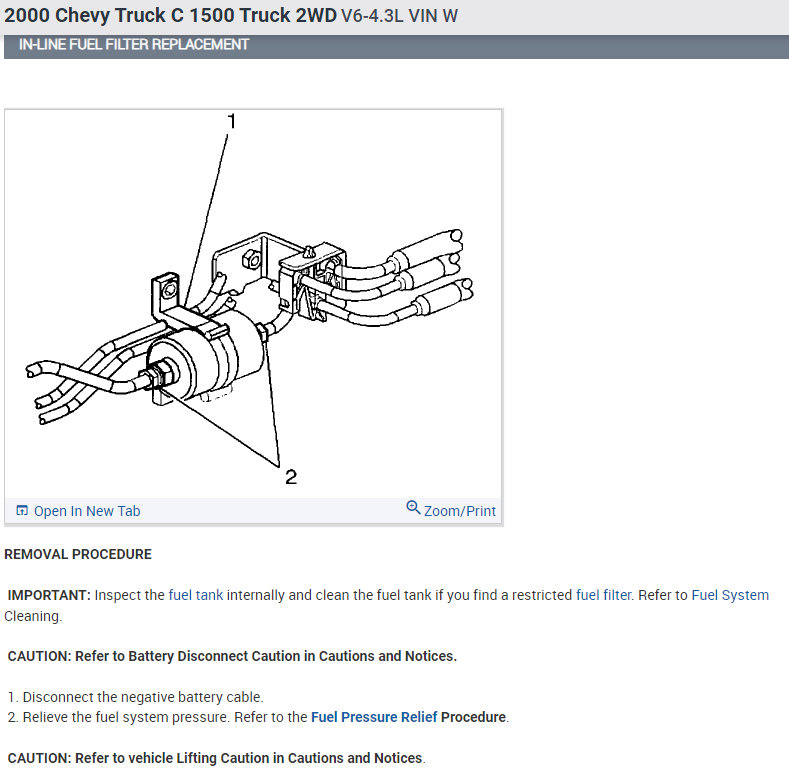 2000 Chevy Truck C 1500 Truck 2WD V6-4.3L VIN W

IN-LINE FUEL FILTER REPLACEMENT

1

2

Open In New Tab

Zoom/Print

REMOVAL PROCEDURE

IMPORTANT: Inspect the fuel tank internally and clean the fuel tank if you find a restricted fuel filter. Refer to Fuel System Cleaning.

CAUTION: Refer to Battery Disconnect Caution in Cautions and Notices.

1. Disconnect the negative battery cable.
2. Relieve the fuel system pressure. Refer to the Fuel Pressure Relief Procedure.

CAUTION: Refer to vehicle Lifting Caution in Cautions and Notices.