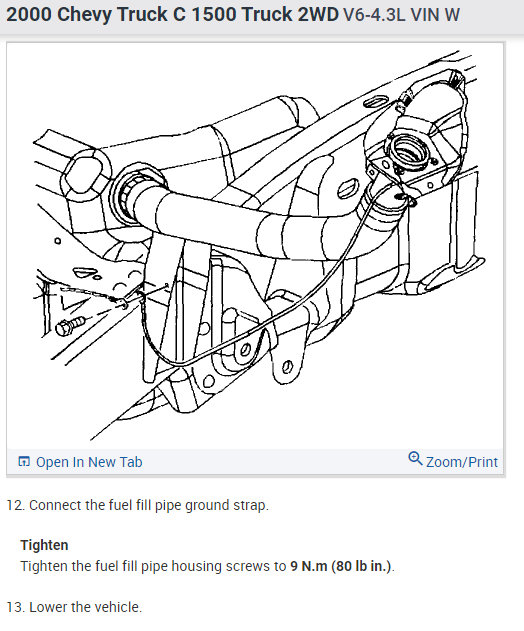 2000 Chevy Truck C 1500 Truck 2WD V6-4.3L VIN W

Open In New Tab

Zoom/Print

12. Connect the fuel fill pipe ground strap.

Tighten
Tighten the fuel fill pipe housing screws to 9 N.m (80 lb in.).

13. Lower the vehicle.