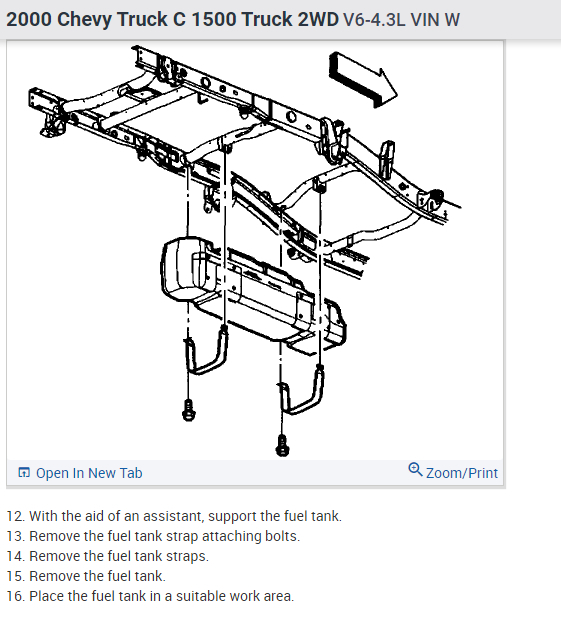 2000 Chevy Truck C 1500 Truck 2WD V6-4.3L VIN W

Open In New Tab

Zoom/Print

12. With the aid of an assistant, support the fuel tank.
13. Remove the fuel tank strap attaching bolts.
14. Remove the fuel tank straps.
15. Remove the fuel tank.
16. Place the fuel tank in a suitable work area.