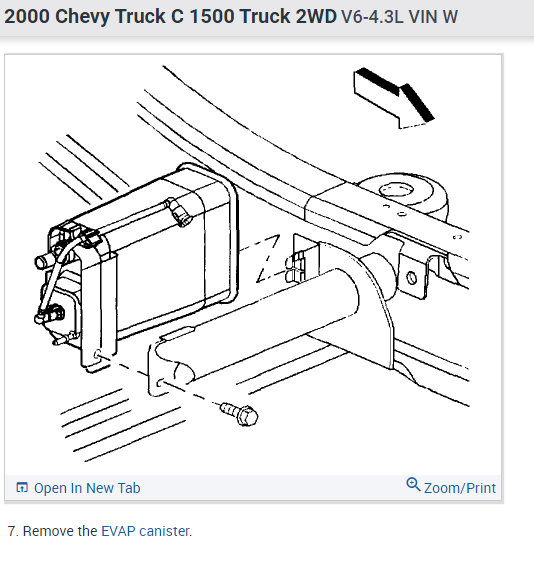 2000 Chevy Truck C 1500 Truck 2WD V6-4.3L VIN W

Open In New Tab

Zoom/Print

7. Remove the EVAP canister.