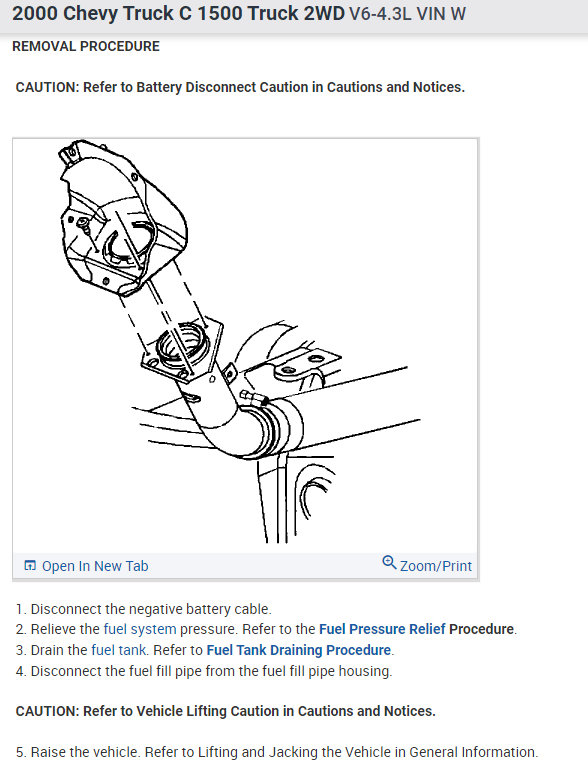 2000 Chevy Truck C 1500 Truck 2WD V6-4.3L VIN W

REMOVAL PROCEDURE

CAUTION: Refer to Battery Disconnect Caution in Cautions and Notices.

Open In New Tab

Zoom/Print

1. Disconnect the negative battery cable.
2. Relieve the fuel system pressure. Refer to the Fuel Pressure Relief Procedure.
3. Drain the fuel tank. Refer to Fuel Tank Draining Procedure.
4. Disconnect the fuel fill pipe from the fuel fill pipe housing.

CAUTION: Refer to Vehicle Lifting Caution in Cautions and Notices.

5. Raise the vehicle. Refer to Lifting and Jacking the Vehicle in General Information.