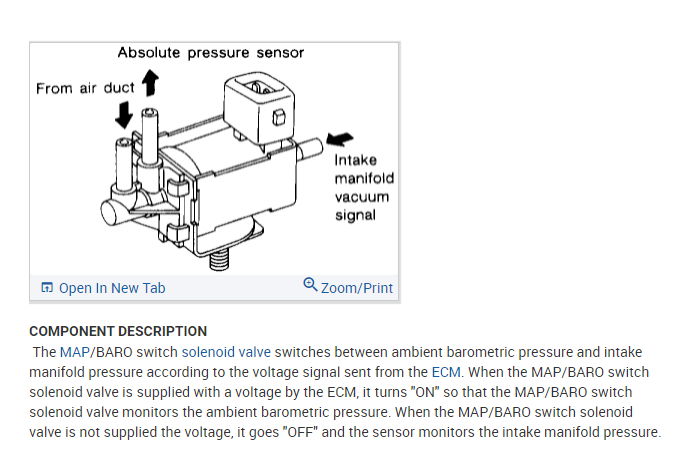 Absolute pressure sensor

From air duct

Intake manifold vacuum signal

Open In New Tab

Zoom/Print

COMPONENT DESCRIPTION

The MAP/BARO switch solenoid valve switches between ambient barometric pressure and intake manifold pressure according to the voltage signal sent from the ECM. When the MAP/BARO switch solenoid valve is supplied with a voltage by the ECM, it turns "ON" so that the MAP/BARO switch solenoid valve monitors the ambient barometric pressure. When the MAP/BARO switch solenoid valve is not supplied the voltage, it goes "OFF" and the sensor monitors the intake manifold pressure.