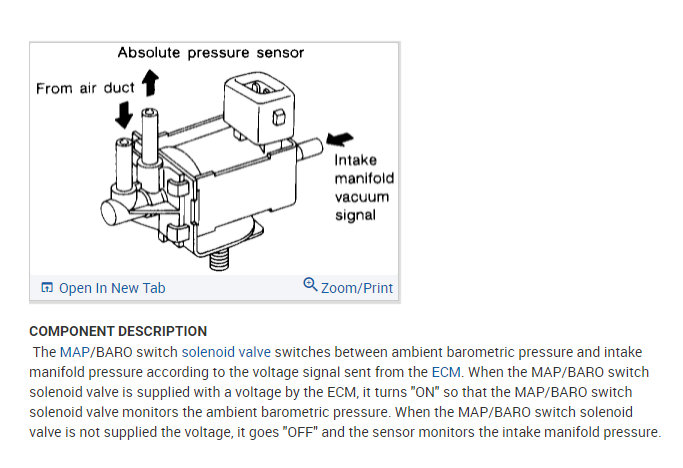 Absolute pressure sensor

From air duct

Intake manifold vacuum signal

Open In New Tab

Zoom/Print

COMPONENT DESCRIPTION

The MAP/BARO switch solenoid valve switches between ambient barometric pressure and intake manifold pressure according to the voltage signal sent from the ECM. When the MAP/BARO switch solenoid valve is supplied with a voltage by the ECM, it turns "ON" so that the MAP/BARO switch solenoid valve monitors the ambient barometric pressure. When the MAP/BARO switch solenoid valve is not supplied the voltage, it goes "OFF" and the sensor monitors the intake manifold pressure.