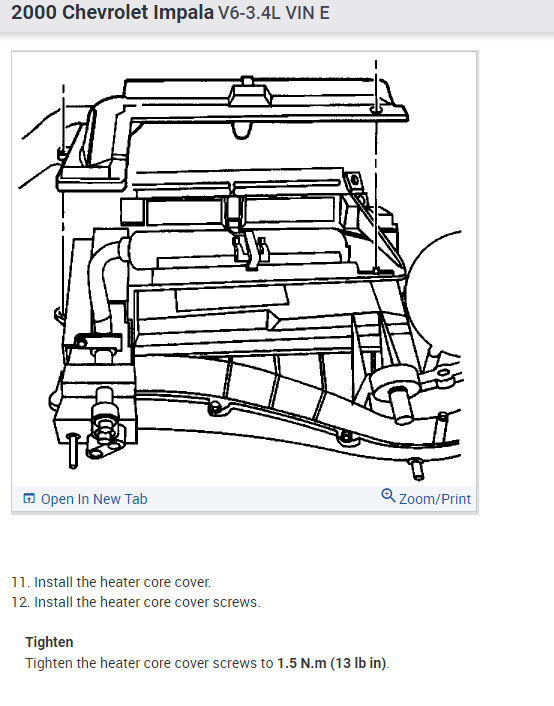 2000 Chevrolet Impala V6-3.4L VIN E

Open In New Tab
Zoom/Print

11. Install the heater core cover.
12. Install the heater core cover screws.

Tighten
Tighten the heater core cover screws to 1.5 N.m (13 lb in).