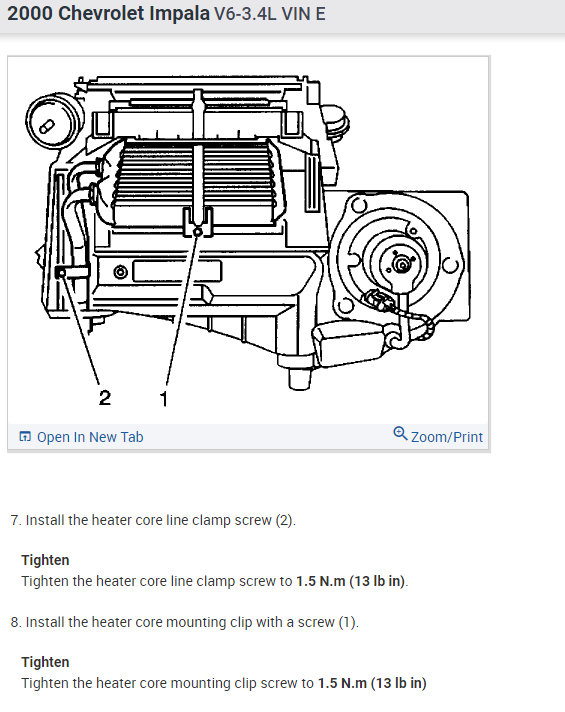 2000 Chevrolet Impala V6-3.4L VIN E

2 1

Open In New Tab

Zoom/Print

7. Install the heater core line clamp screw (2).

Tighten
Tighten the heater core line clamp screw to 1.5 N.m (13 lb in).

8. Install the heater core mounting clip with a screw (1).

Tighten
Tighten the heater core mounting clip screw to 1.5 N.m (13 lb in)