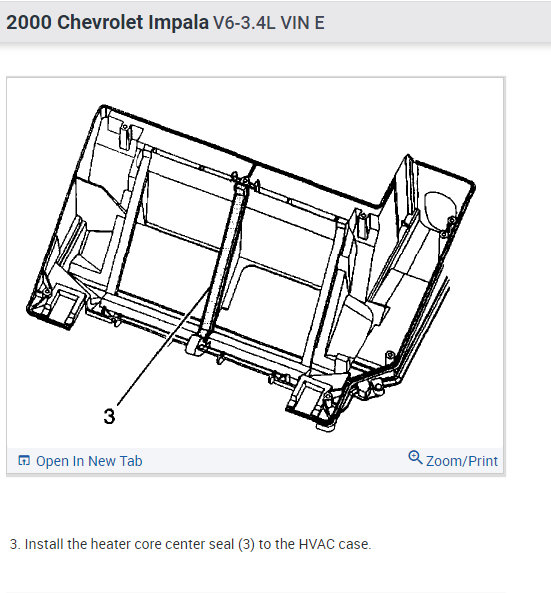 2000 Chevrolet Impala V6-3.4L VIN E

3

Open In New Tab

Zoom/Print

3. Install the heater core center seal (3) to the HVAC case.