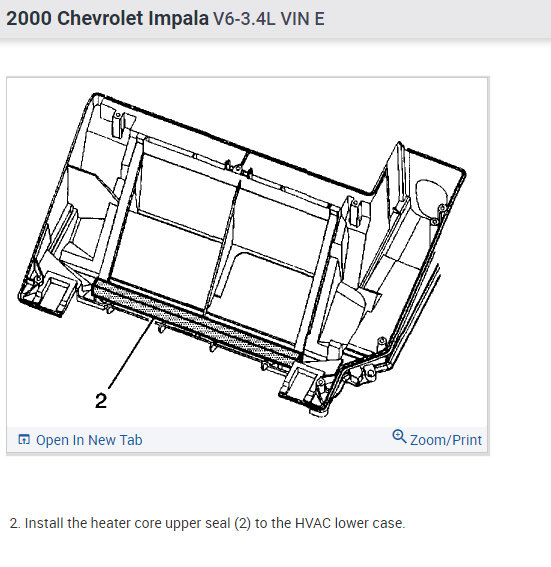 2000 Chevrolet Impala V6-3.4L VIN E

2

Open In New Tab

Zoom/Print

2. Install the heater core upper seal (2) to the HVAC lower case.