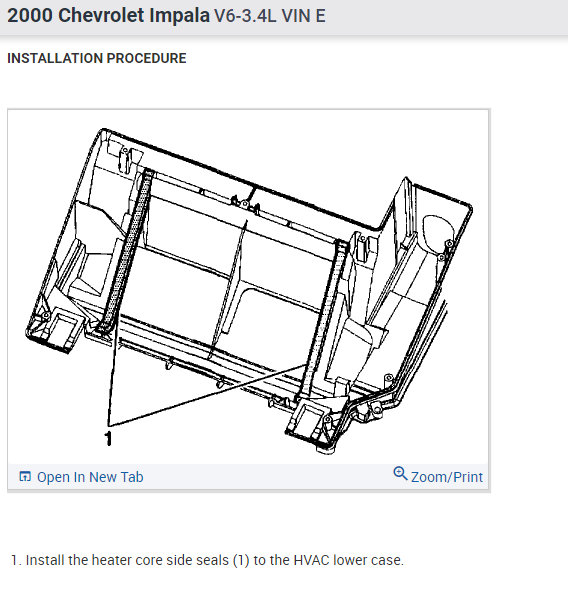 2000 Chevrolet Impala V6-3.4L VIN E

INSTALLATION PROCEDURE

1

Open In New Tab

Zoom/Print

1. Install the heater core side seals (1) to the HVAC lower case.