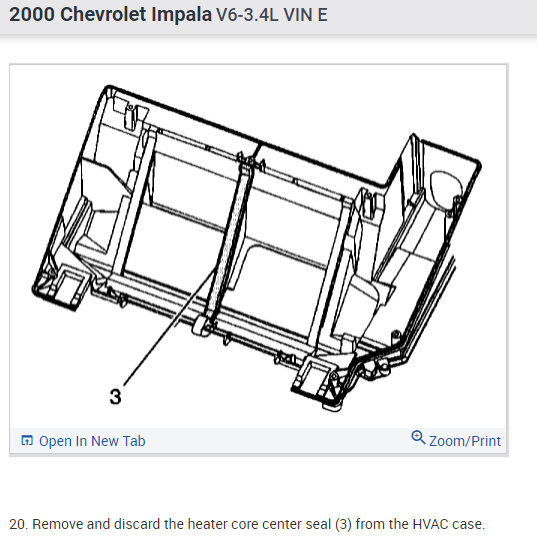 2000 Chevrolet Impala V6-3.4L VIN E

3

Open In New Tab

Zoom/Print

20. Remove and discard the heater core center seal (3) from the HVAC case.