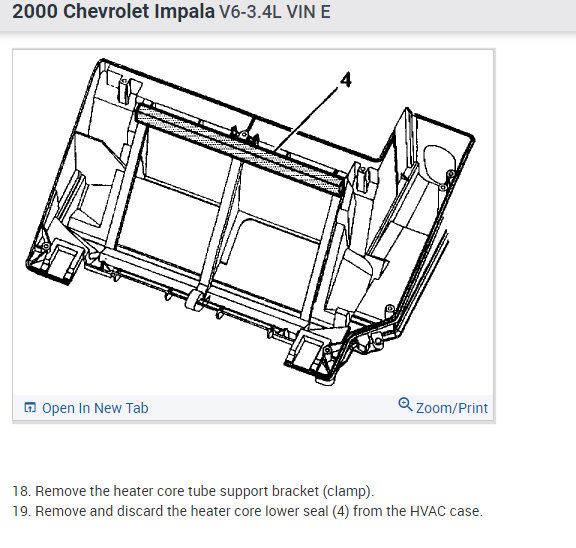 2000 Chevrolet Impala V6-3.4L VIN E

4

Open In New Tab

Zoom/Print

18. Remove the heater core tube support bracket (clamp).
19. Remove and discard the heater core lower seal (4) from the HVAC case.