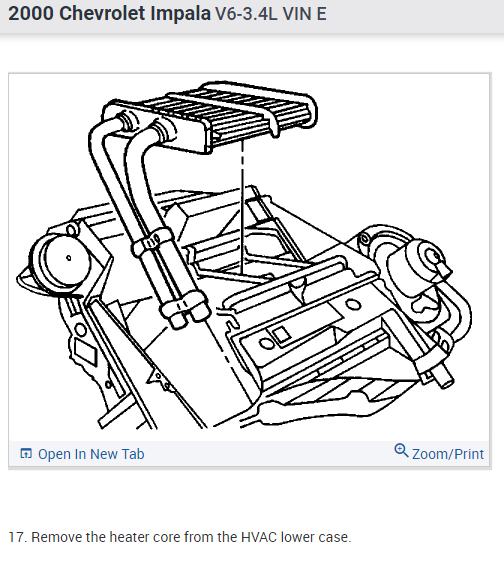 2000 Chevrolet Impala V6-3.4L VIN E

Open In New Tab

Zoom/Print

17. Remove the heater core from the HVAC lower case.