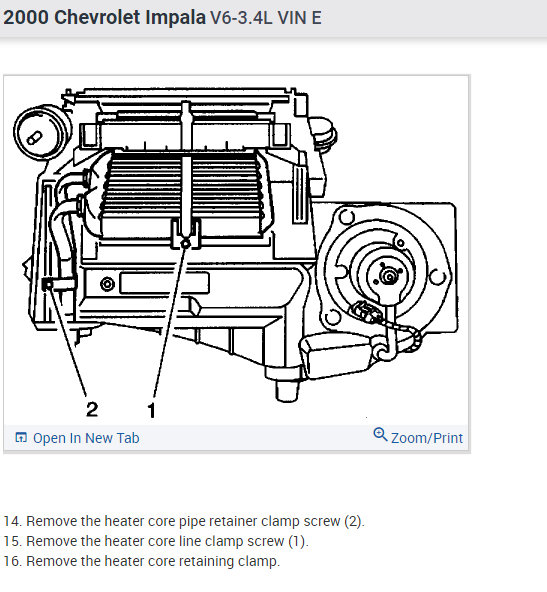 2000 Chevrolet Impala V6-3.4L VIN E

2
1

Open In New Tab
Zoom/Print

14. Remove the heater core pipe retainer clamp screw (2).
15. Remove the heater core line clamp screw (1).
16. Remove the heater core retaining clamp.