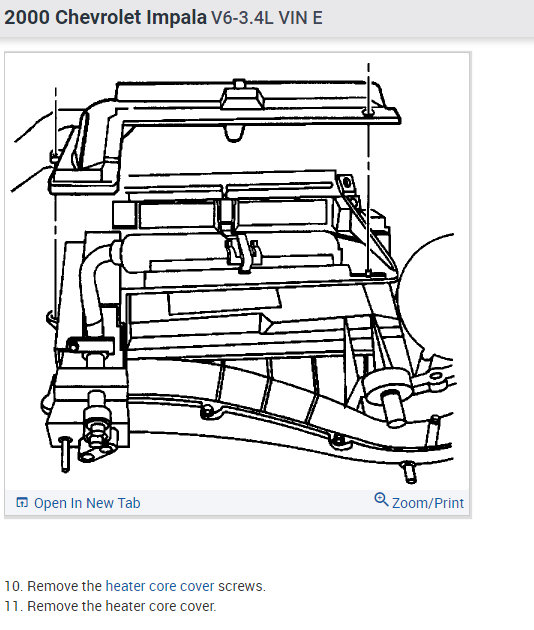 2000 Chevrolet Impala V6-3.4L VIN E

Open In New Tab

Zoom/Print

10. Remove the heater core cover screws.
11. Remove the heater core cover.