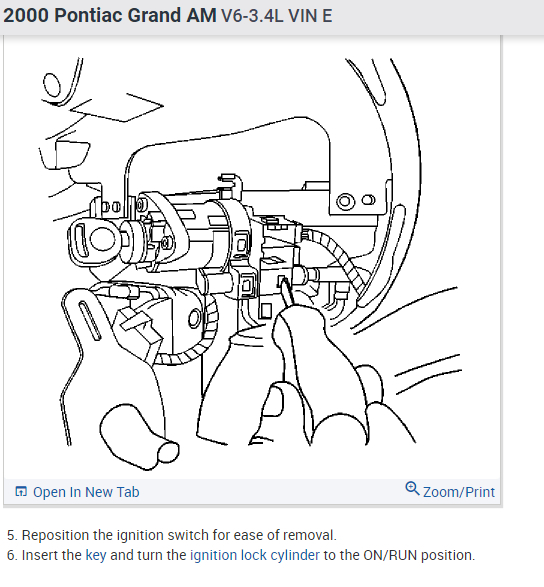 2000 Pontiac Grand AM V6-3.4L VIN E

Open In New Tab

Zoom/Print

5. Reposition the ignition switch for ease of removal.
6. Insert the key and turn the ignition lock cylinder to the ON/RUN position.