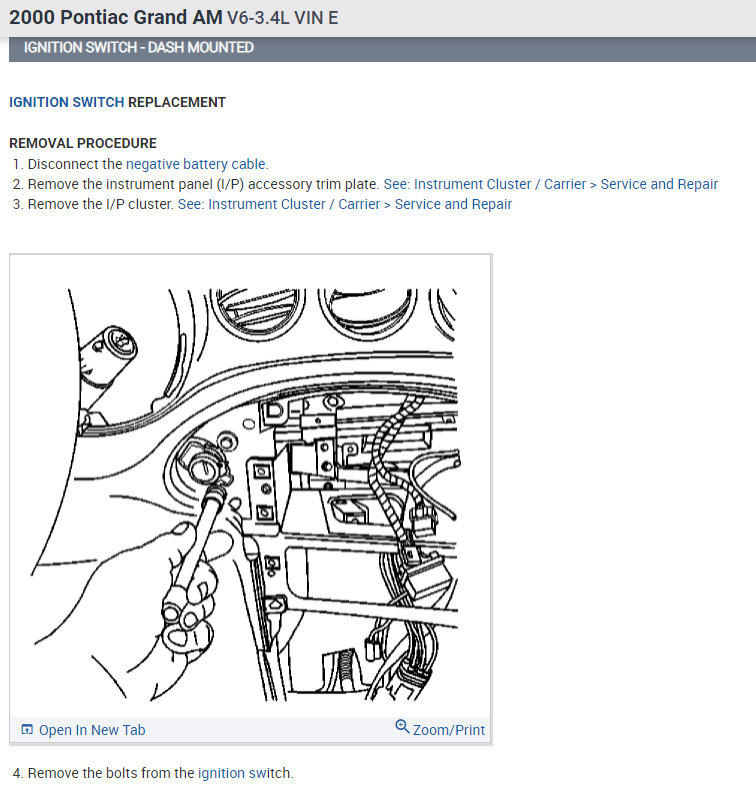 2000 Pontiac Grand AM V6-3.4L VIN E

IGNITION SWITCH - DASH MOUNTED

IGNITION SWITCH REPLACEMENT

REMOVAL PROCEDURE
1. Disconnect the negative battery cable.
2. Remove the instrument panel (I/P) accessory trim plate. See: Instrument Cluster / Carrier > Service and Repair
3. Remove the I/P cluster. See: Instrument Cluster / Carrier > Service and Repair

Open In New Tab
Zoom/Print

4. Remove the bolts from the ignition switch.