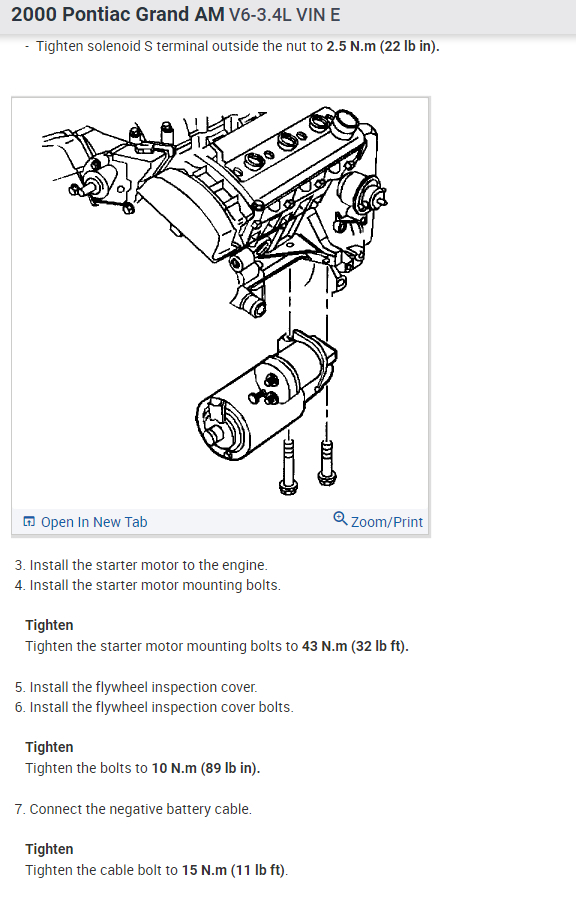 2000 Pontiac Grand AM V6-3.4L VIN E

- Tighten solenoid S terminal outside the nut to 2.5 N.m (22 lb in).

Open In New Tab

Zoom/Print

3. Install the starter motor to the engine.
4. Install the starter motor mounting bolts.

Tighten
Tighten the starter motor mounting bolts to 43 N.m (32 lb ft).

5. Install the flywheel inspection cover.
6. Install the flywheel inspection cover bolts.

Tighten
Tighten the bolts to 10 N.m (89 lb in).

7. Connect the negative battery cable.

Tighten
Tighten the cable bolt to 15 N.m (11 lb ft).