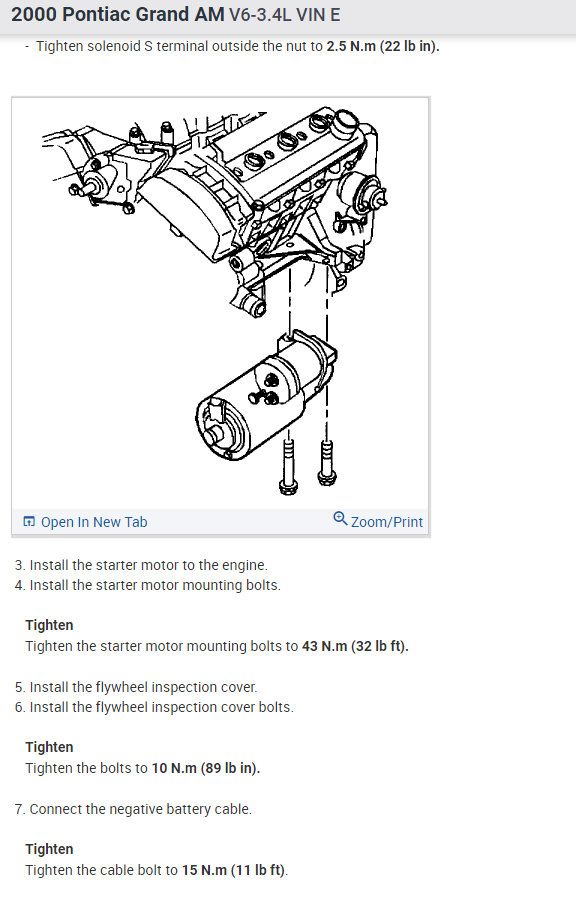 2000 Pontiac Grand AM V6-3.4L VIN E

- Tighten solenoid S terminal outside the nut to 2.5 N.m (22 lb in).

Open In New Tab
Zoom/Print

3. Install the starter motor to the engine.
4. Install the starter motor mounting bolts.

Tighten
Tighten the starter motor mounting bolts to 43 N.m (32 lb ft).

5. Install the flywheel inspection cover.
6. Install the flywheel inspection cover bolts.

Tighten
Tighten the bolts to 10 N.m (89 lb in).

7. Connect the negative battery cable.

Tighten
Tighten the cable bolt to 15 N.m (11 lb ft).