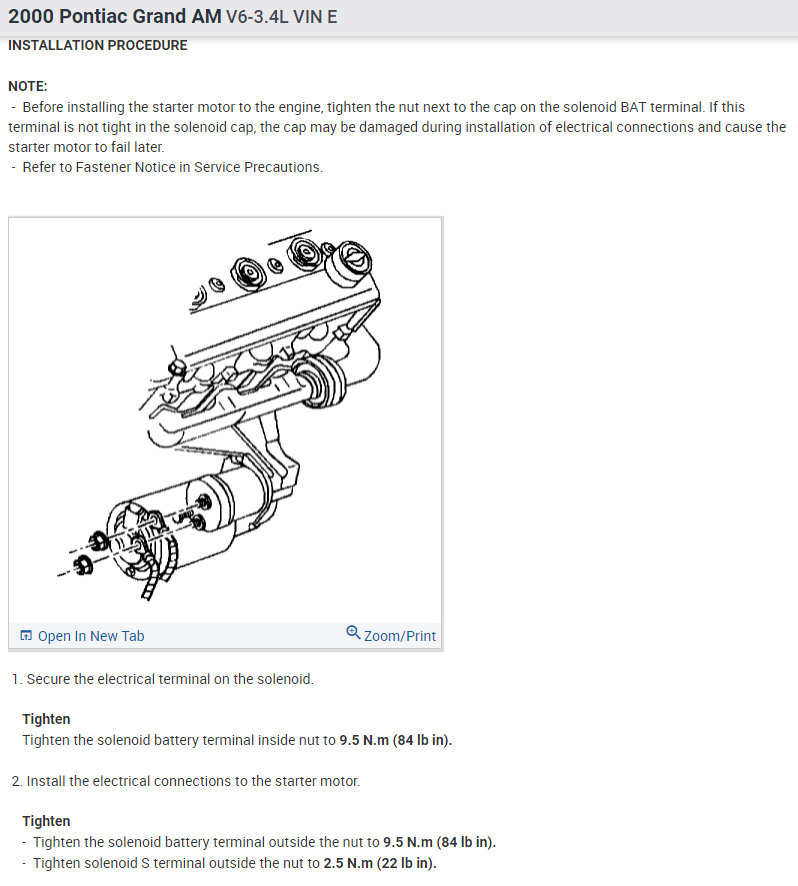 2000 Pontiac Grand AM V6-3.4L VIN E

INSTALLATION PROCEDURE

NOTE:
- Before installing the starter motor to the engine, tighten the nut next to the cap on the solenoid BAT terminal. If this terminal is not tight in the solenoid cap, the cap may be damaged during installation of electrical connections and cause the starter motor to fail later.
- Refer to Fastener Notice in Service Precautions.

Open In New Tab

Zoom/Print

1. Secure the electrical terminal on the solenoid.

Tighten
Tighten the solenoid battery terminal inside nut to 9.5 N.m (84 lb in).

2. Install the electrical connections to the starter motor.

Tighten
- Tighten the solenoid battery terminal outside the nut to 9.5 N.m (84 lb in).
- Tighten solenoid S terminal outside the nut to 2.5 N.m (22 lb in).