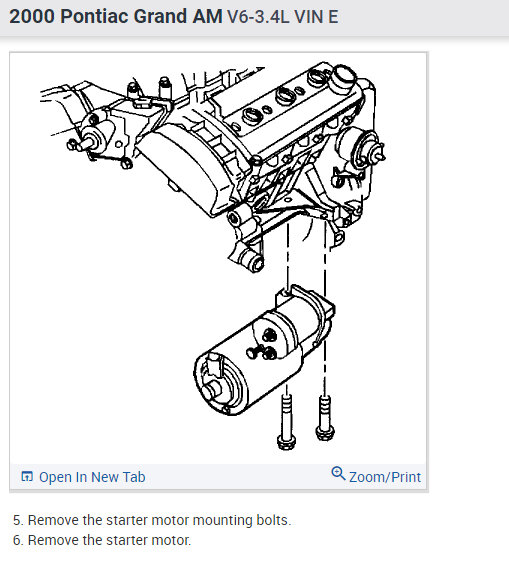 2000 Pontiac Grand AM V6-3.4L VIN E

Open In New Tab

Zoom/Print

5. Remove the starter motor mounting bolts.
6. Remove the starter motor.