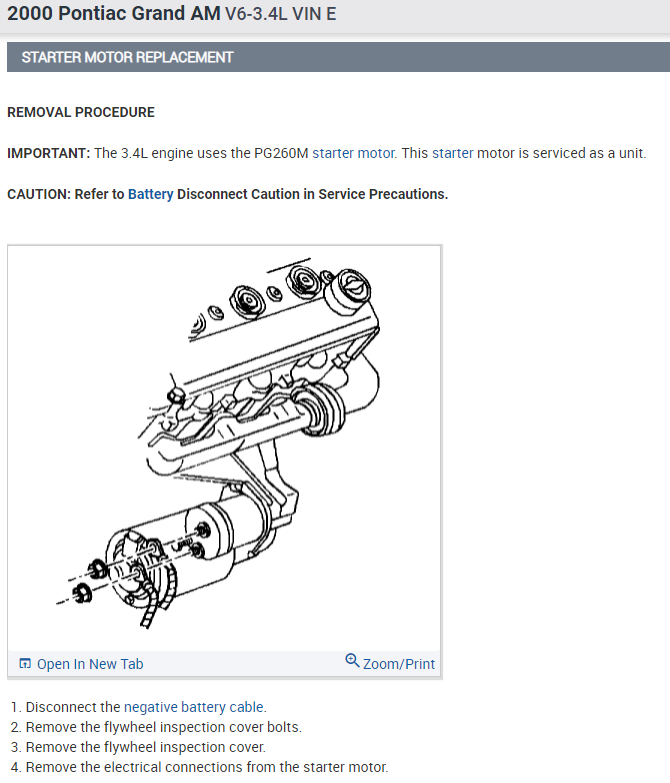 2000 Pontiac Grand AM V6-3.4L VIN E

STARTER MOTOR REPLACEMENT

REMOVAL PROCEDURE

IMPORTANT: The 3.4L engine uses the PG260M starter motor. This starter motor is serviced as a unit.

CAUTION: Refer to Battery Disconnect Caution in Service Precautions.

Open In New Tab

Zoom/Print

1. Disconnect the negative battery cable.
2. Remove the flywheel inspection cover bolts.
3. Remove the flywheel inspection cover.
4. Remove the electrical connections from the starter motor.