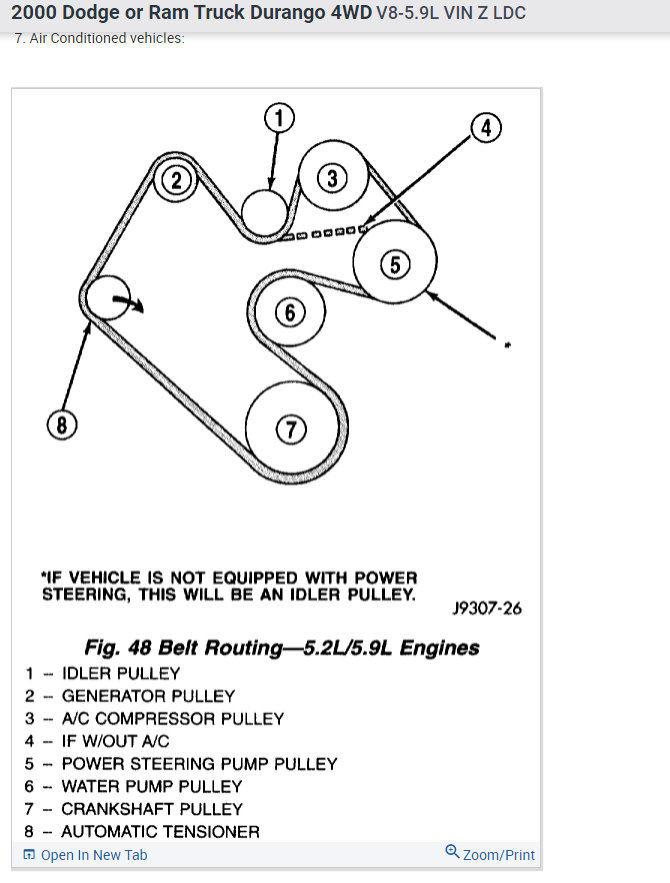 2000 Dodge or Ram Truck Durango 4WD V8-5.9L VIN Z LDC

7. Air Conditioned vehicles:

1

2

3

4

5

6

7

8

*

*IF VEHICLE IS NOT EQUIPPED WITH POWER STEERING, THIS WILL BE AN IDLER PULLEY.

J9307-26

Fig. 48 Belt Routing—5.2L/5.9L Engines

1 – IDLER PULLEY
2 – GENERATOR PULLEY
3 – A/C COMPRESSOR PULLEY
4 – IF W/OUT A/C
5 – POWER STEERING PUMP PULLEY
6 – WATER PUMP PULLEY
7 – CRANKSHAFT PULLEY
8 – AUTOMATIC TENSIONER

Open In New Tab

Zoom/Print