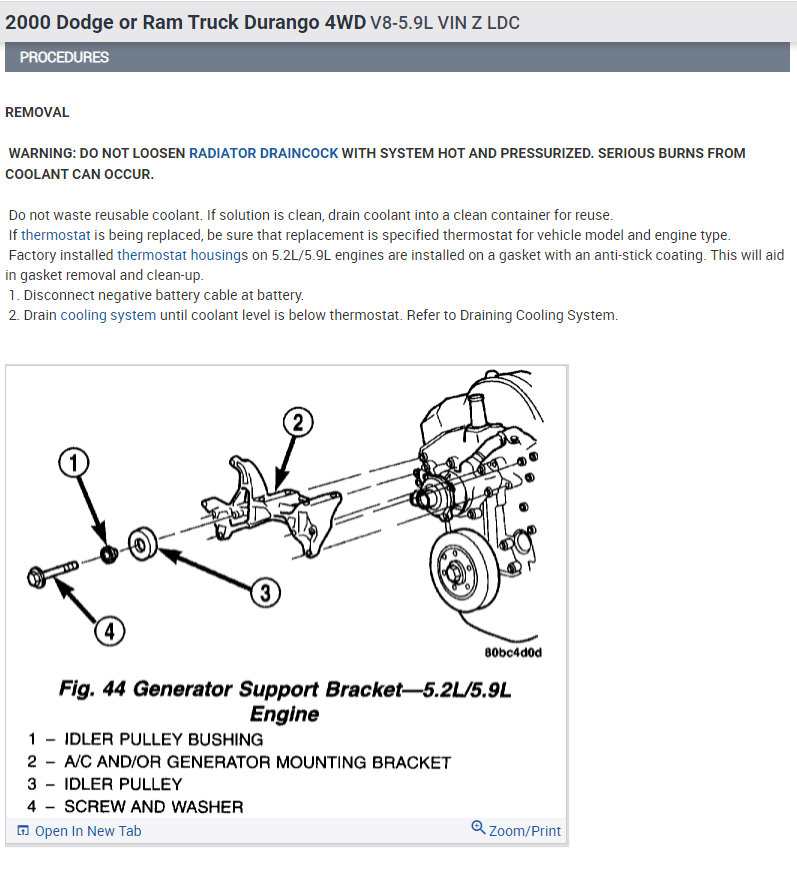 2000 Dodge or Ram Truck Durango 4WD V8-5.9L VIN Z LDC

PROCEDURES

REMOVAL

WARNING: DO NOT LOOSEN RADIATOR DRAINCOCK WITH SYSTEM HOT AND PRESSURIZED. SERIOUS BURNS FROM COOLANT CAN OCCUR.

Do not waste reusable coolant. If solution is clean, drain coolant into a clean container for reuse.
If thermostat is being replaced, be sure that replacement is specified thermostat for vehicle model and engine type.
Factory installed thermostat housings on 5.2L/5.9L engines are installed on a gasket with an anti-stick coating. This will aid in gasket removal and clean-up.
1. Disconnect negative battery cable at battery.
2. Drain cooling system until coolant level is below thermostat. Refer to Draining Cooling System.

1
2
3
4
80bc4d0d

Fig. 44 Generator Support Bracket—5.2L/5.9L Engine

1 – IDLER PULLEY BUSHING
2 – A/C AND/OR GENERATOR MOUNTING BRACKET
3 – IDLER PULLEY
4 – SCREW AND WASHER

Open In New Tab
Zoom/Print