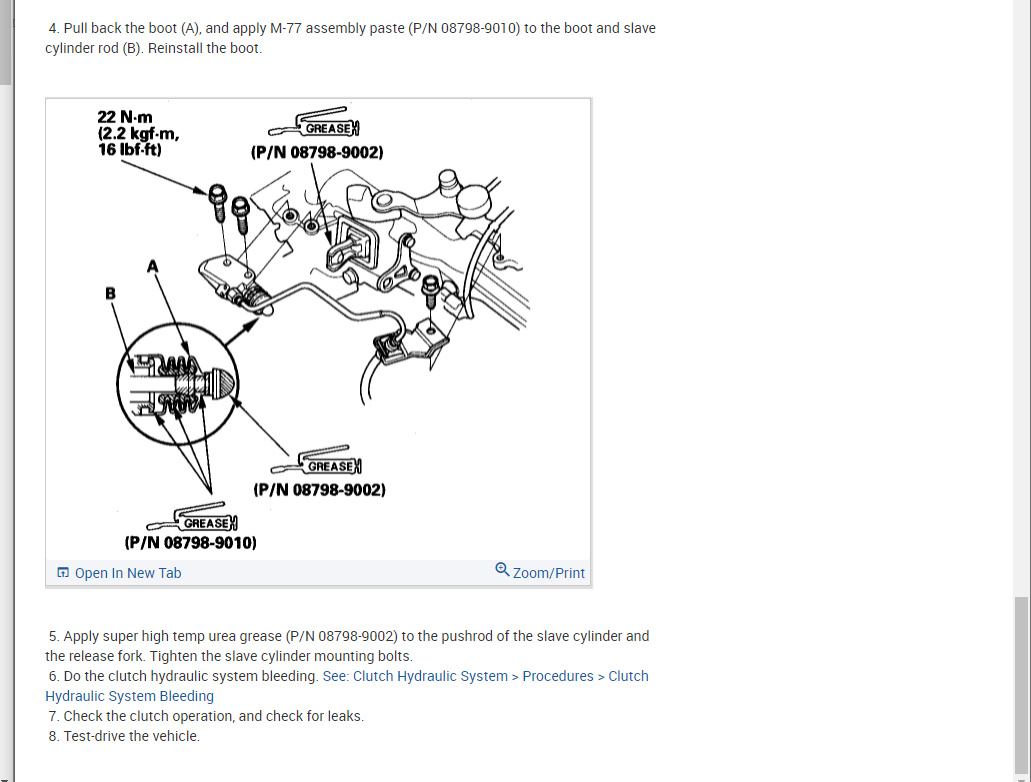 4. Pull back the boot (A), and apply M-77 assembly paste (P/N 08798-9010) to the boot and slave cylinder rod (B). Reinstall the boot.

22 N·m
(2.2 kgf·m,
16 lbf·ft)

GREASE
(P/N 08798-9002)

A

B

GREASE
(P/N 08798-9002)

GREASE
(P/N 08798-9010)

Open In New Tab

Zoom/Print

5. Apply super high temp urea grease (P/N 08798-9002) to the pushrod of the slave cylinder and the release fork. Tighten the slave cylinder mounting bolts.
6. Do the clutch hydraulic system bleeding. See: Clutch Hydraulic System > Procedures > Clutch Hydraulic System Bleeding
7. Check the clutch operation, and check for leaks.
8. Test-drive the vehicle.