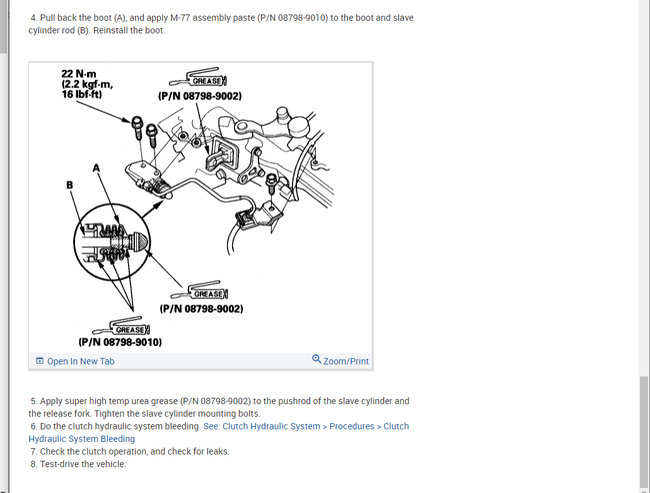 4. Pull back the boot (A), and apply M-77 assembly paste (P/N 08798-9010) to the boot and slave cylinder rod (B). Reinstall the boot.

22 N·m
(2.2 kgf·m,
16 lbf·ft)

GREASE
(P/N 08798-9002)

A

B

GREASE
(P/N 08798-9002)

GREASE
(P/N 08798-9010)

Open In New Tab

Zoom/Print

5. Apply super high temp urea grease (P/N 08798-9002) to the pushrod of the slave cylinder and the release fork. Tighten the slave cylinder mounting bolts.
6. Do the clutch hydraulic system bleeding. See: Clutch Hydraulic System > Procedures > Clutch Hydraulic System Bleeding
7. Check the clutch operation, and check for leaks.
8. Test-drive the vehicle.