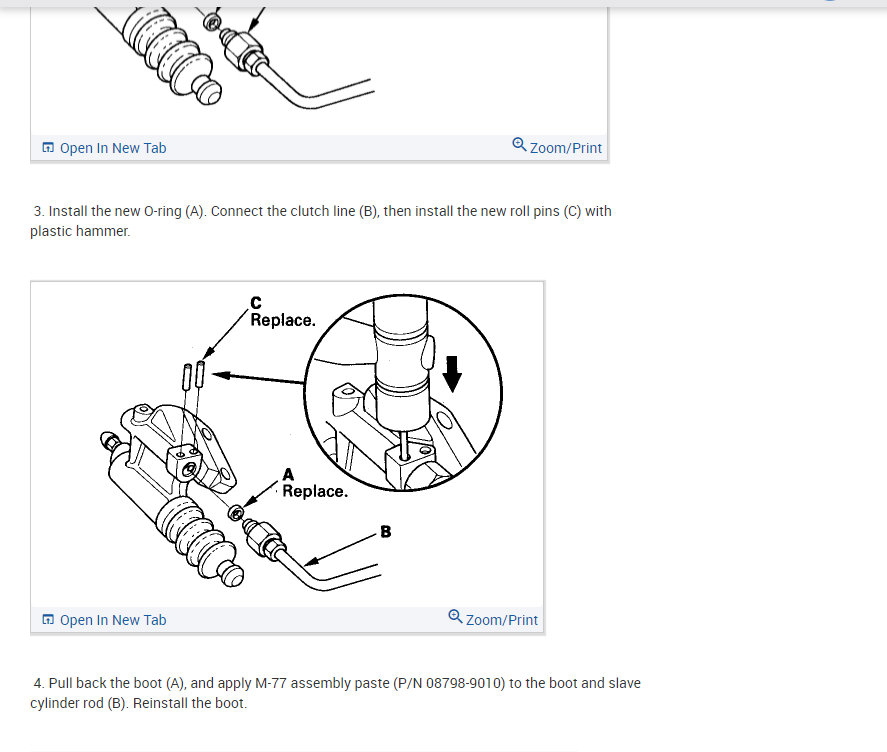 Open In New Tab

Zoom/Print

3. Install the new O-ring (A). Connect the clutch line (B), then install the new roll pins (C) with plastic hammer.

C
Replace.

A
Replace.

B

Open In New Tab

Zoom/Print

4. Pull back the boot (A), and apply M-77 assembly paste (P/N 08798-9010) to the boot and slave cylinder rod (B). Reinstall the boot.