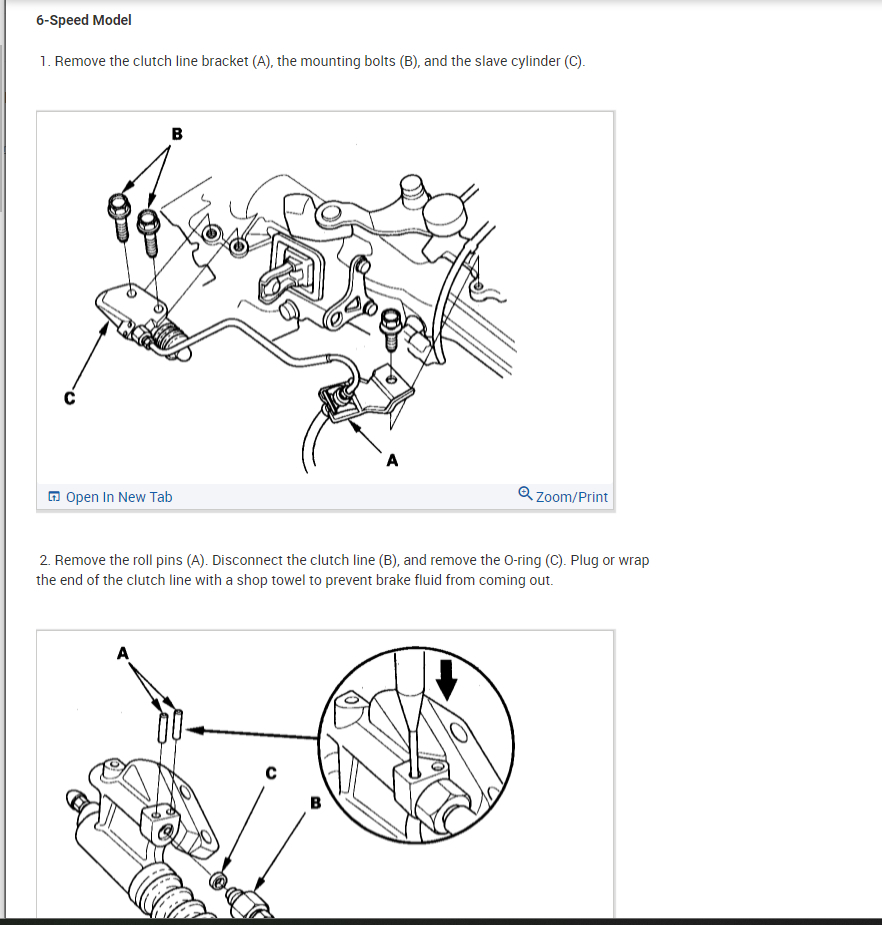 6-Speed Model

1. Remove the clutch line bracket (A), the mounting bolts (B), and the slave cylinder (C).

B

C

A

Open In New Tab

Zoom/Print

2. Remove the roll pins (A). Disconnect the clutch line (B), and remove the O-ring (C). Plug or wrap the end of the clutch line with a shop towel to prevent brake fluid from coming out.

A

C

B