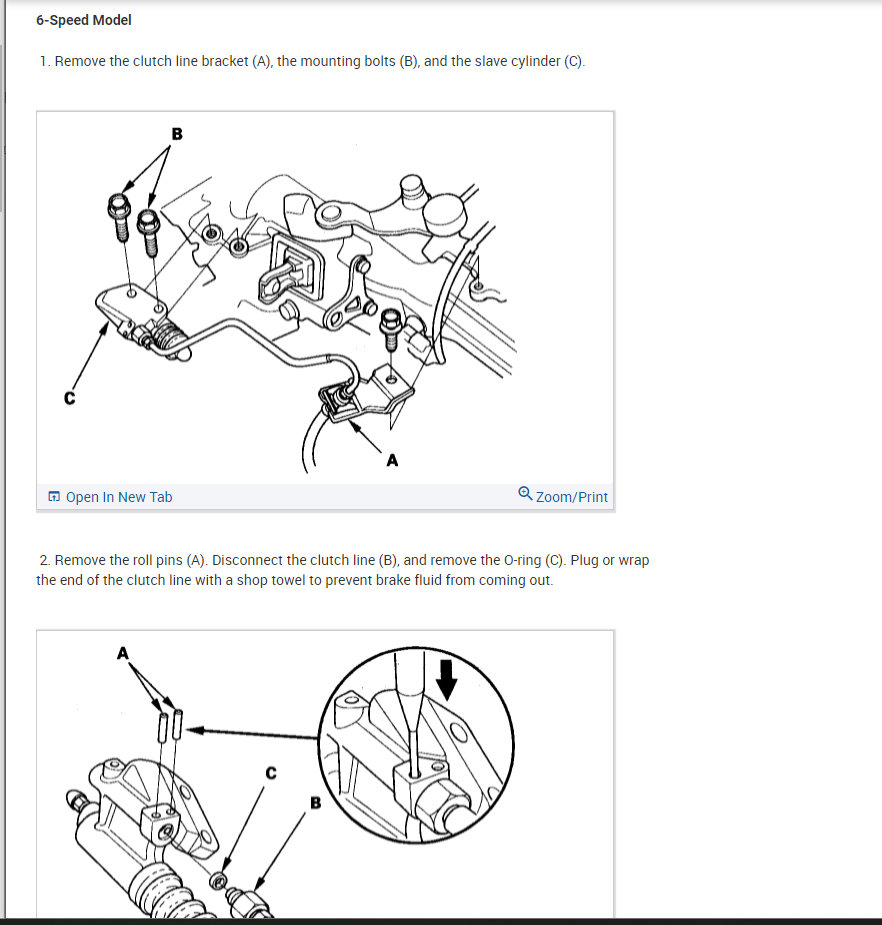 6-Speed Model

1. Remove the clutch line bracket (A), the mounting bolts (B), and the slave cylinder (C).

B

C

A

Open In New Tab

Zoom/Print

2. Remove the roll pins (A). Disconnect the clutch line (B), and remove the O-ring (C). Plug or wrap the end of the clutch line with a shop towel to prevent brake fluid from coming out.

A

C

B