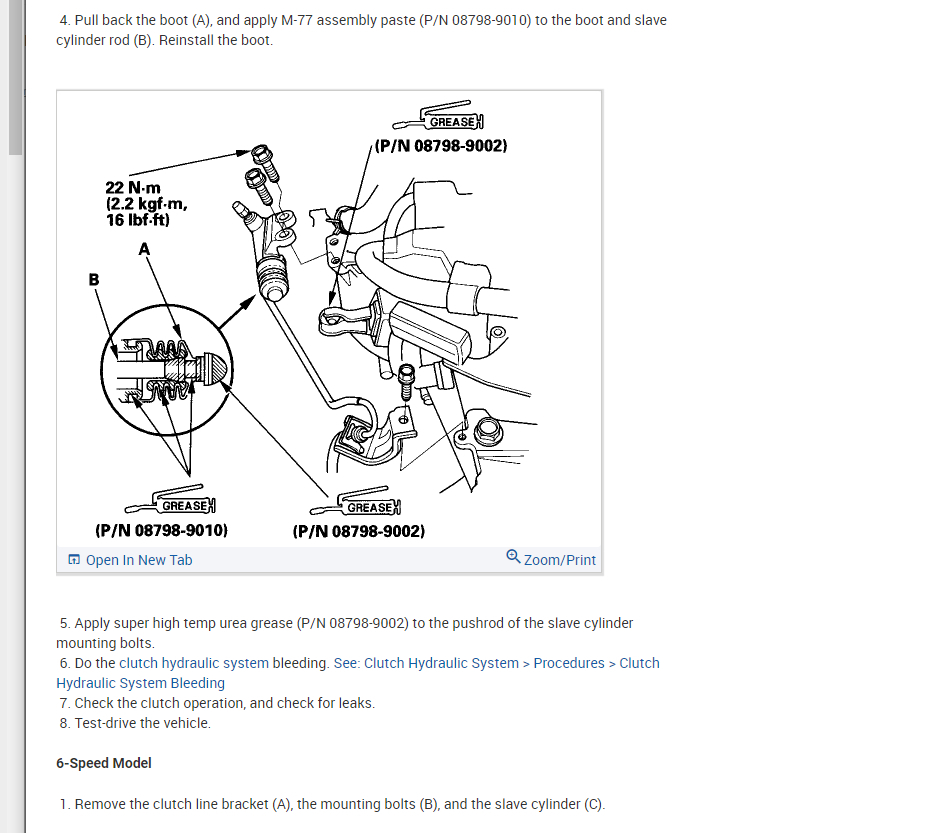 4. Pull back the boot (A), and apply M-77 assembly paste (P/N 08798-9010) to the boot and slave cylinder rod (B). Reinstall the boot.

GREASE
(P/N 08798-9002)

22 N·m
(2.2 kgf·m,
16 lbf·ft)

A

B

GREASE
(P/N 08798-9010)

GREASE
(P/N 08798-9002)

Open In New Tab

Zoom/Print

5. Apply super high temp urea grease (P/N 08798-9002) to the pushrod of the slave cylinder mounting bolts.
6. Do the clutch hydraulic system bleeding. See: Clutch Hydraulic System > Procedures > Clutch Hydraulic System Bleeding
7. Check the clutch operation, and check for leaks.
8. Test-drive the vehicle.

6-Speed Model

1. Remove the clutch line bracket (A), the mounting bolts (B), and the slave cylinder (C).