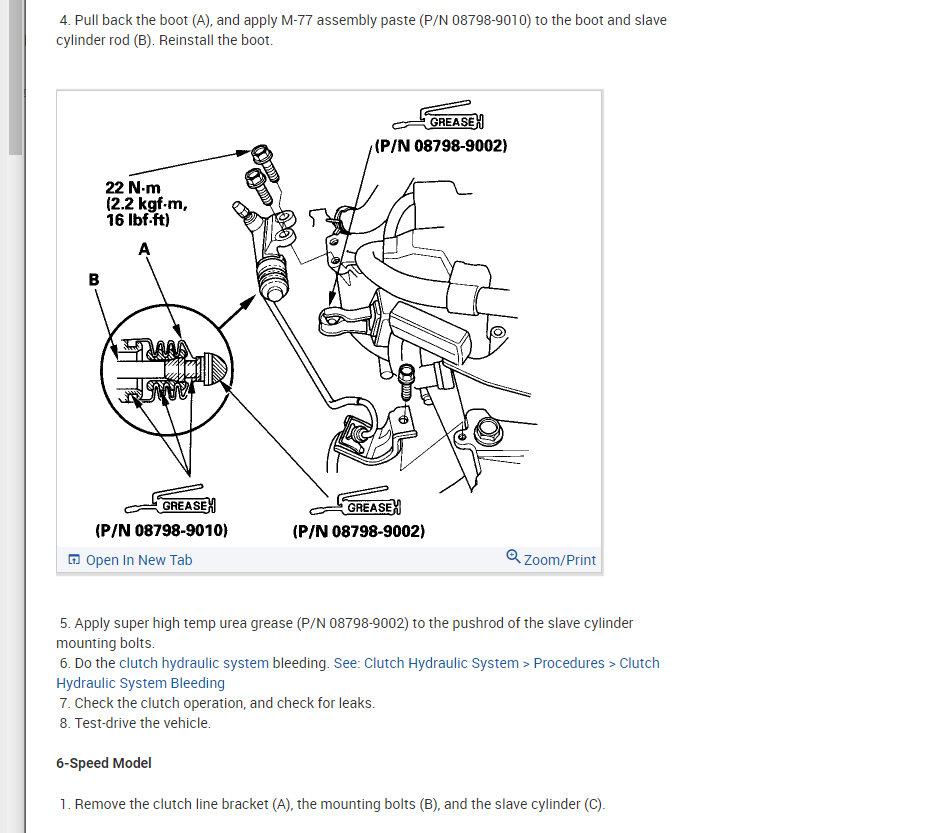 4. Pull back the boot (A), and apply M-77 assembly paste (P/N 08798-9010) to the boot and slave cylinder rod (B). Reinstall the boot.

GREASE
(P/N 08798-9002)
22 N·m
(2.2 kgf·m,
16 lbf·ft)
A
B
GREASE
(P/N 08798-9010)
GREASE
(P/N 08798-9002)

Open In New Tab
Zoom/Print

5. Apply super high temp urea grease (P/N 08798-9002) to the pushrod of the slave cylinder mounting bolts.
6. Do the clutch hydraulic system bleeding. See: Clutch Hydraulic System > Procedures > Clutch Hydraulic System Bleeding
7. Check the clutch operation, and check for leaks.
8. Test-drive the vehicle.

6-Speed Model

1. Remove the clutch line bracket (A), the mounting bolts (B), and the slave cylinder (C).