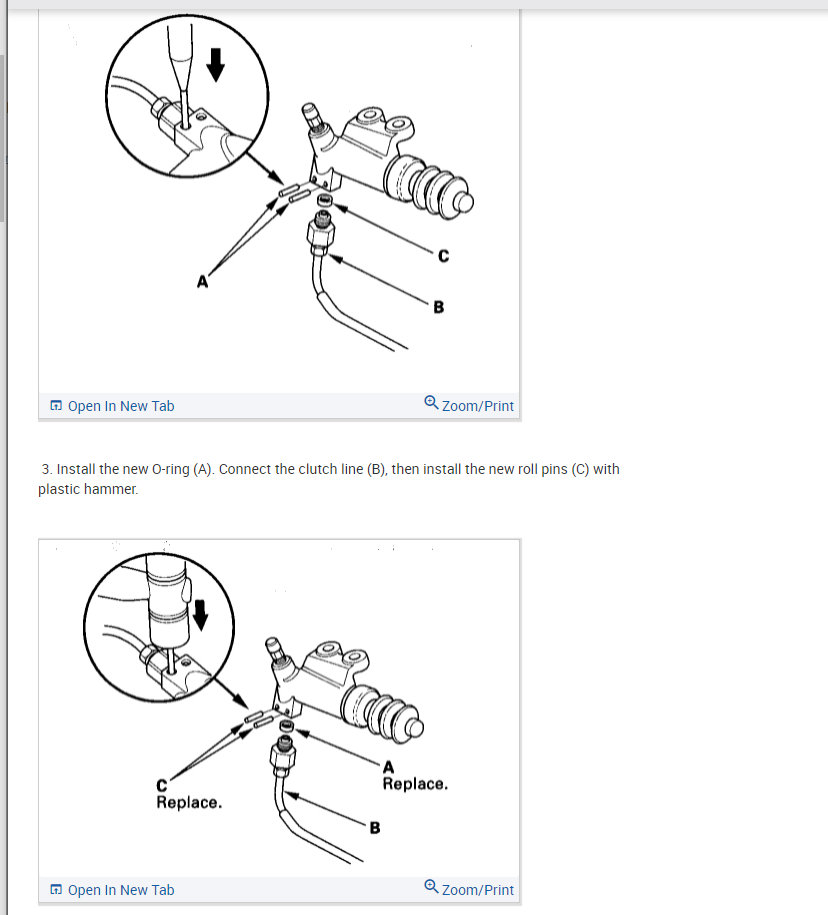 C

A

B

Open In New Tab

Zoom/Print

3. Install the new O-ring (A). Connect the clutch line (B), then install the new roll pins (C) with plastic hammer.

C
Replace.

A
Replace.

B

Open In New Tab

Zoom/Print