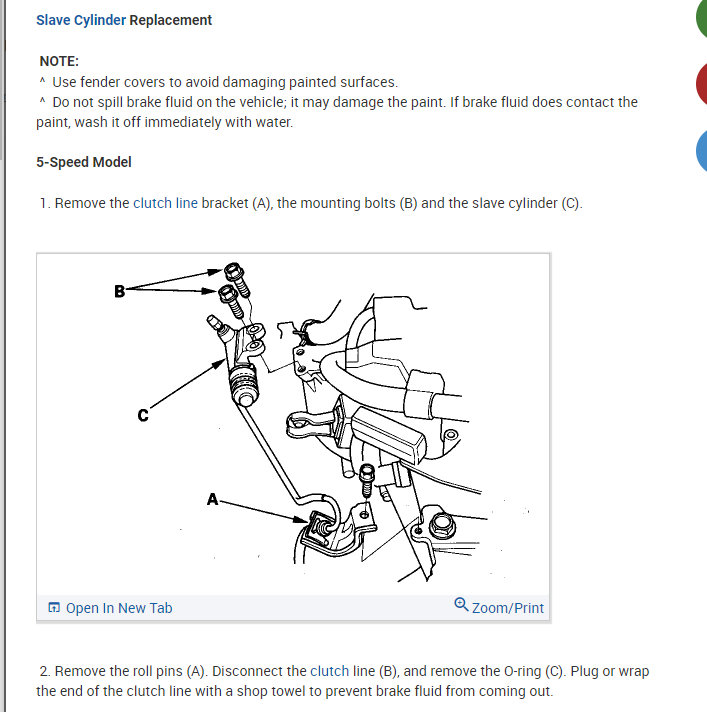 Slave Cylinder Replacement

NOTE:
^ Use fender covers to avoid damaging painted surfaces.
^ Do not spill brake fluid on the vehicle; it may damage the paint. If brake fluid does contact the paint, wash it off immediately with water.

5-Speed Model

1. Remove the clutch line bracket (A), the mounting bolts (B) and the slave cylinder (C).

B

C

A

Open In New Tab

Zoom/Print

2. Remove the roll pins (A). Disconnect the clutch line (B), and remove the O-ring (C). Plug or wrap the end of the clutch line with a shop towel to prevent brake fluid from coming out.