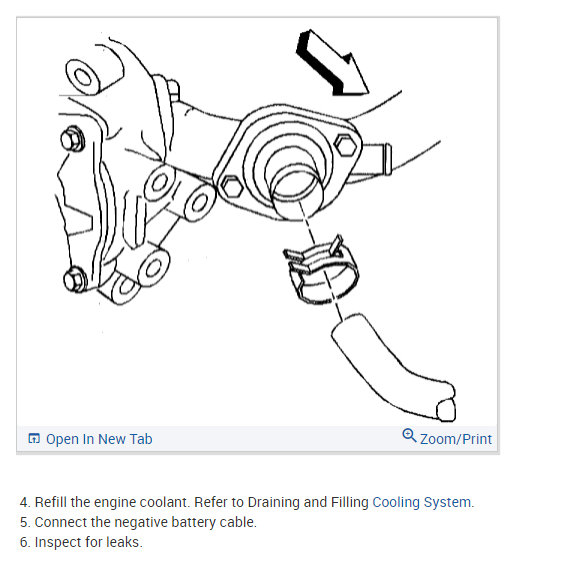 Open In New Tab
Zoom/Print

4. Refill the engine coolant. Refer to Draining and Filling Cooling System.
5. Connect the negative battery cable.
6. Inspect for leaks.