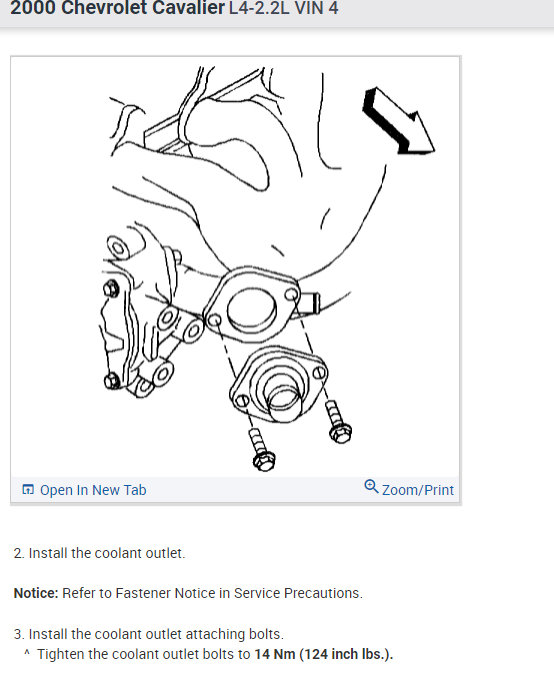 2000 Chevrolet Cavalier L4-2.2L VIN 4

Open In New Tab

Zoom/Print

2. Install the coolant outlet.

Notice: Refer to Fastener Notice in Service Precautions.

3. Install the coolant outlet attaching bolts.
^ Tighten the coolant outlet bolts to 14 Nm (124 inch lbs.).