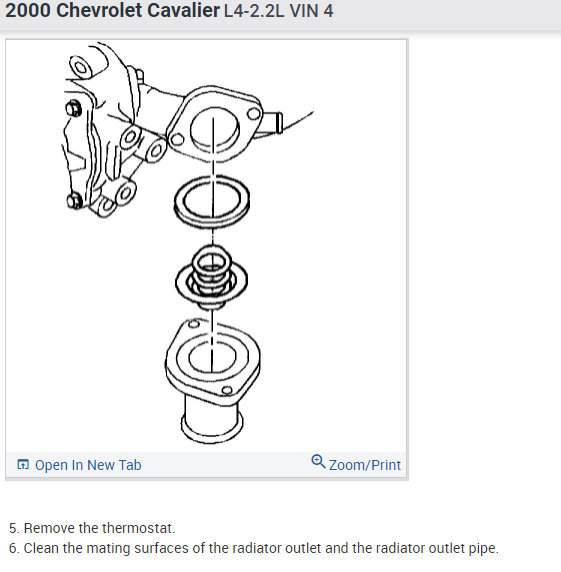 2000 Chevrolet Cavalier L4-2.2L VIN 4

Open In New Tab

Zoom/Print

5. Remove the thermostat.
6. Clean the mating surfaces of the radiator outlet and the radiator outlet pipe.