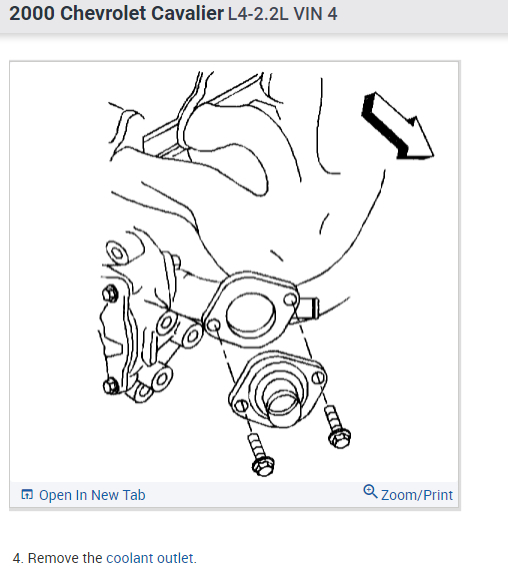 2000 Chevrolet Cavalier L4-2.2L VIN 4

Open In New Tab

Zoom/Print

4. Remove the coolant outlet.