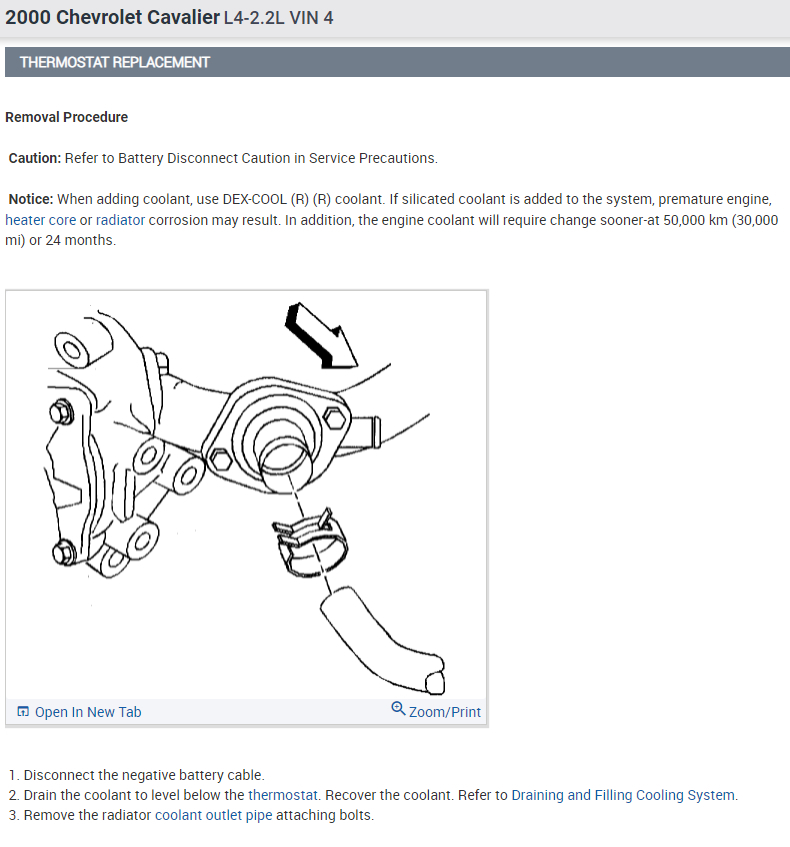 2000 Chevrolet Cavalier L4-2.2L VIN 4

THERMOSTAT REPLACEMENT

Removal Procedure

Caution: Refer to Battery Disconnect Caution in Service Precautions.

Notice: When adding coolant, use DEX-COOL (R) (R) coolant. If silicated coolant is added to the system, premature engine, heater core or radiator corrosion may result. In addition, the engine coolant will require change sooner-at 50,000 km (30,000 mi) or 24 months.

Open In New Tab

Zoom/Print

1. Disconnect the negative battery cable.
2. Drain the coolant to level below the thermostat. Recover the coolant. Refer to Draining and Filling Cooling System.
3. Remove the radiator coolant outlet pipe attaching bolts.