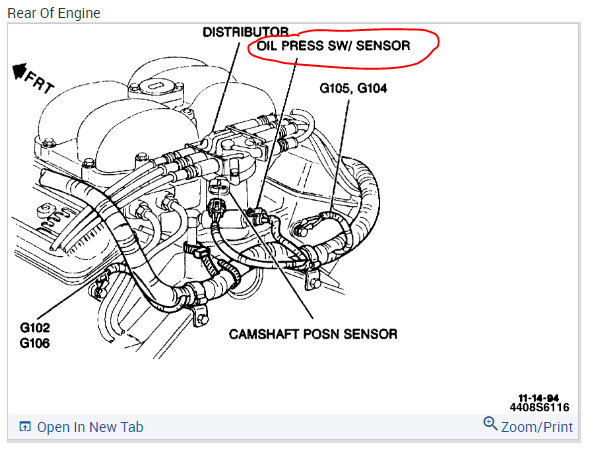 Rear Of Engine

DISTRIBUTOR

OIL PRESS SW/ SENSOR

FRT

G105, G104

G102
G106

CAMSHAFT POSN SENSOR

11-14-94
4408S6116

Open In New Tab

Zoom/Print