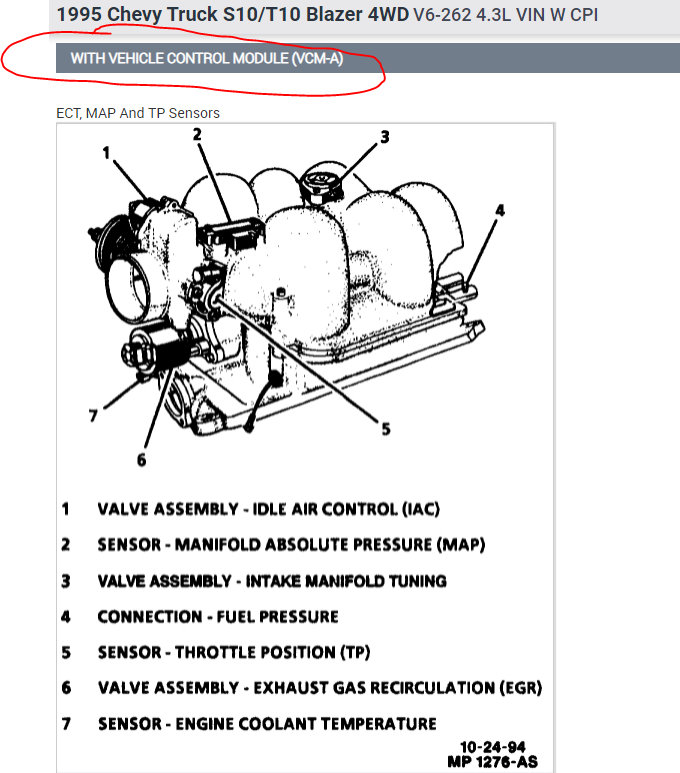 1995 Chevy Truck S10/T10 Blazer 4WD V6-262 4.3L VIN W CPI

WITH VEHICLE CONTROL MODULE (VCM-A)

ECT, MAP And TP Sensors

1
2
3
4
5
6
7

1 VALVE ASSEMBLY - IDLE AIR CONTROL (IAC)
2 SENSOR - MANIFOLD ABSOLUTE PRESSURE (MAP)
3 VALVE ASSEMBLY - INTAKE MANIFOLD TUNING
4 CONNECTION - FUEL PRESSURE
5 SENSOR - THROTTLE POSITION (TP)
6 VALVE ASSEMBLY - EXHAUST GAS RECIRCULATION (EGR)
7 SENSOR - ENGINE COOLANT TEMPERATURE

10-24-94
MP 1276-AS