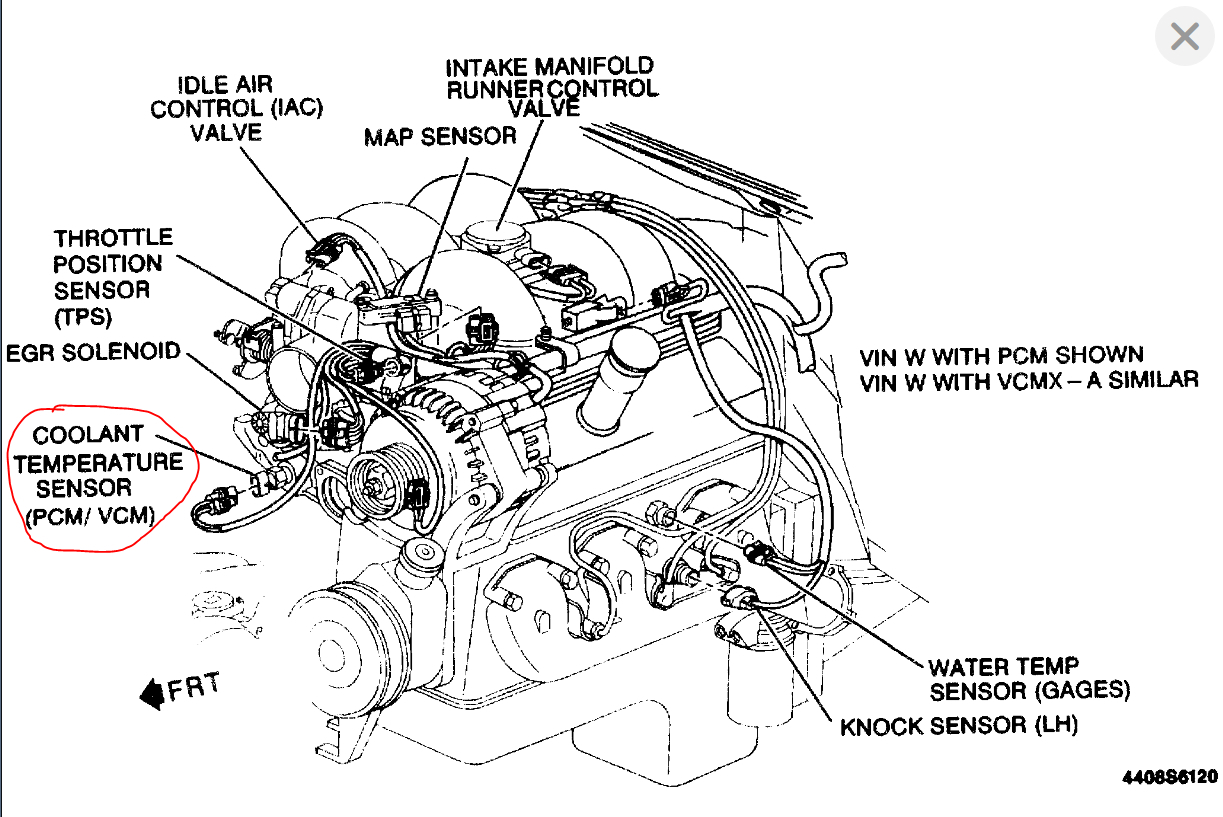 IDLE AIR CONTROL (IAC) VALVE

INTAKE MANIFOLD RUNNER CONTROL VALVE

MAP SENSOR

THROTTLE POSITION SENSOR (TPS)

EGR SOLENOID

COOLANT TEMPERATURE SENSOR (PCM/ VCM)

VIN W WITH PCM SHOWN
VIN W WITH VCMX – A SIMILAR

FRT

WATER TEMP SENSOR (GAGES)

KNOCK SENSOR (LH)

4408S6120