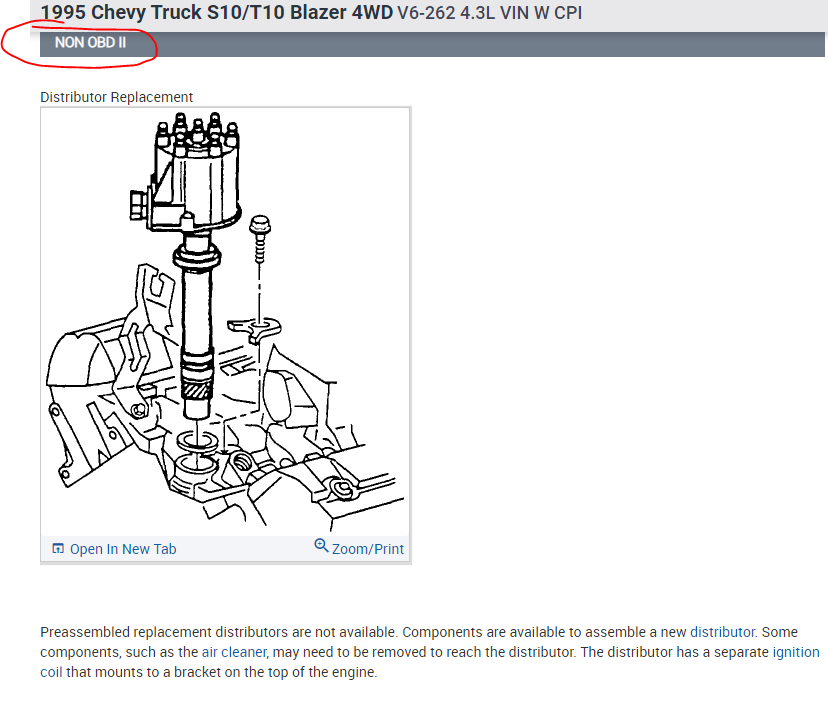 1995 Chevy Truck S10/T10 Blazer 4WD V6-262 4.3L VIN W CPI

NON OBD II

Distributor Replacement

Open In New Tab

Zoom/Print

Preassembled replacement distributors are not available. Components are available to assemble a new distributor. Some components, such as the air cleaner, may need to be removed to reach the distributor. The distributor has a separate ignition coil that mounts to a bracket on the top of the engine.